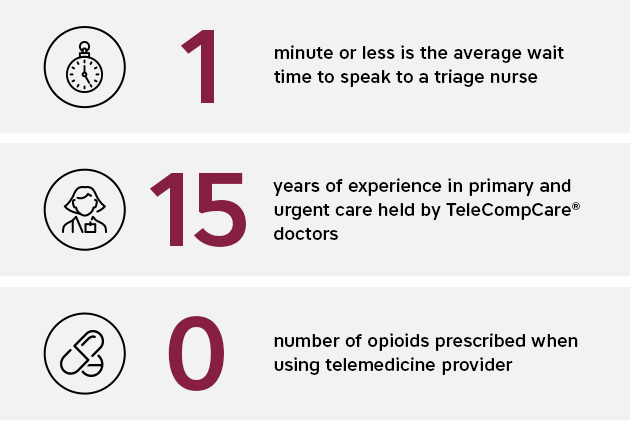 1

minute or less is the average wait time to speak to a triage nurse

15

years of experience in primary and urgent care held by TeleCompCare® doctors

0

number of opioids prescribed when using telemedicine provider